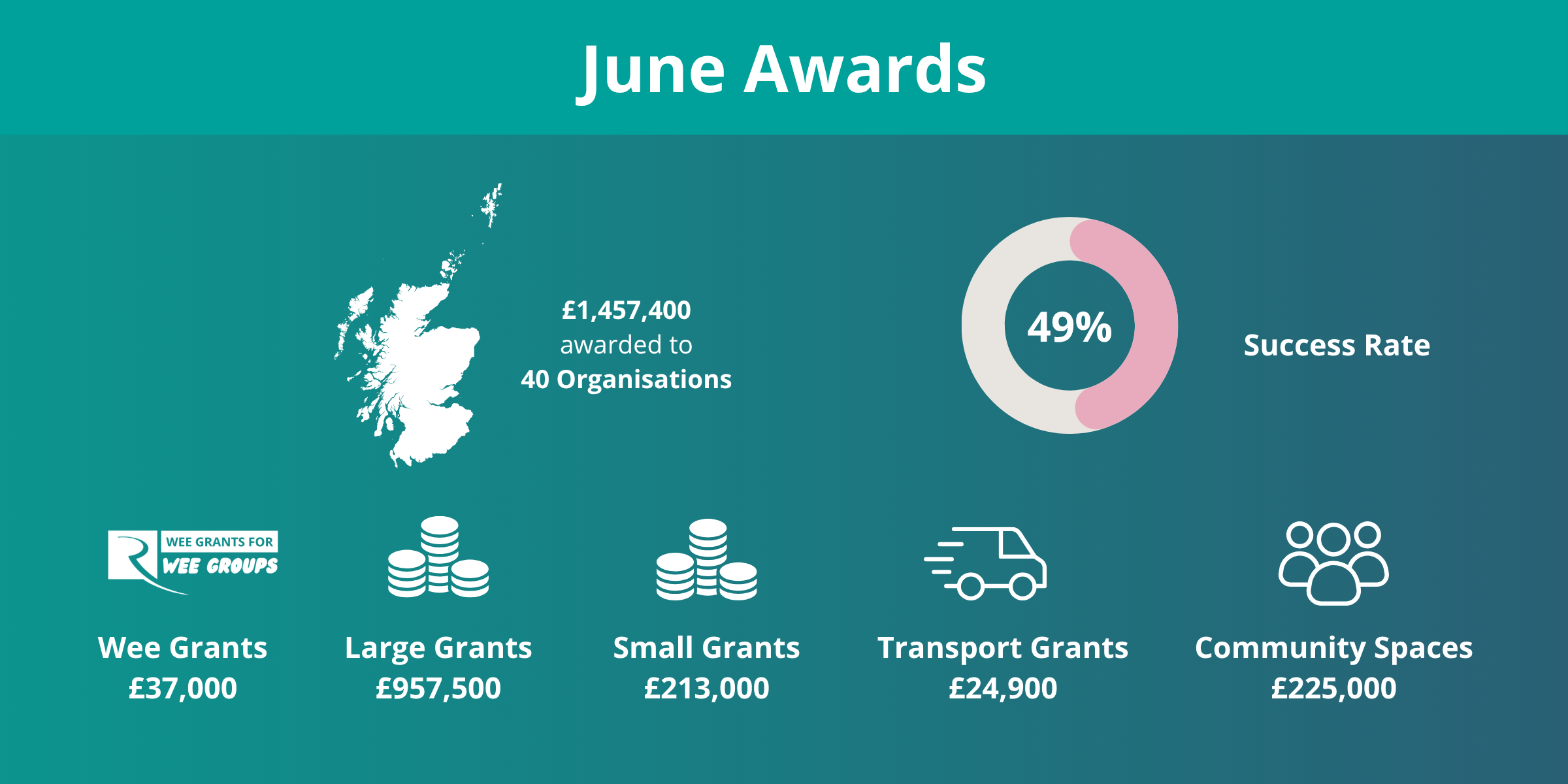 June Awards

£1,457,400
awarded to
40 Organisations

49%

Success Rate

WEE GRANTS FOR
WEE GROUPS

Wee Grants
£37,000

Large Grants
£957,500

Small Grants
£213,000

Transport Grants
£24,900

Community Spaces
£225,000