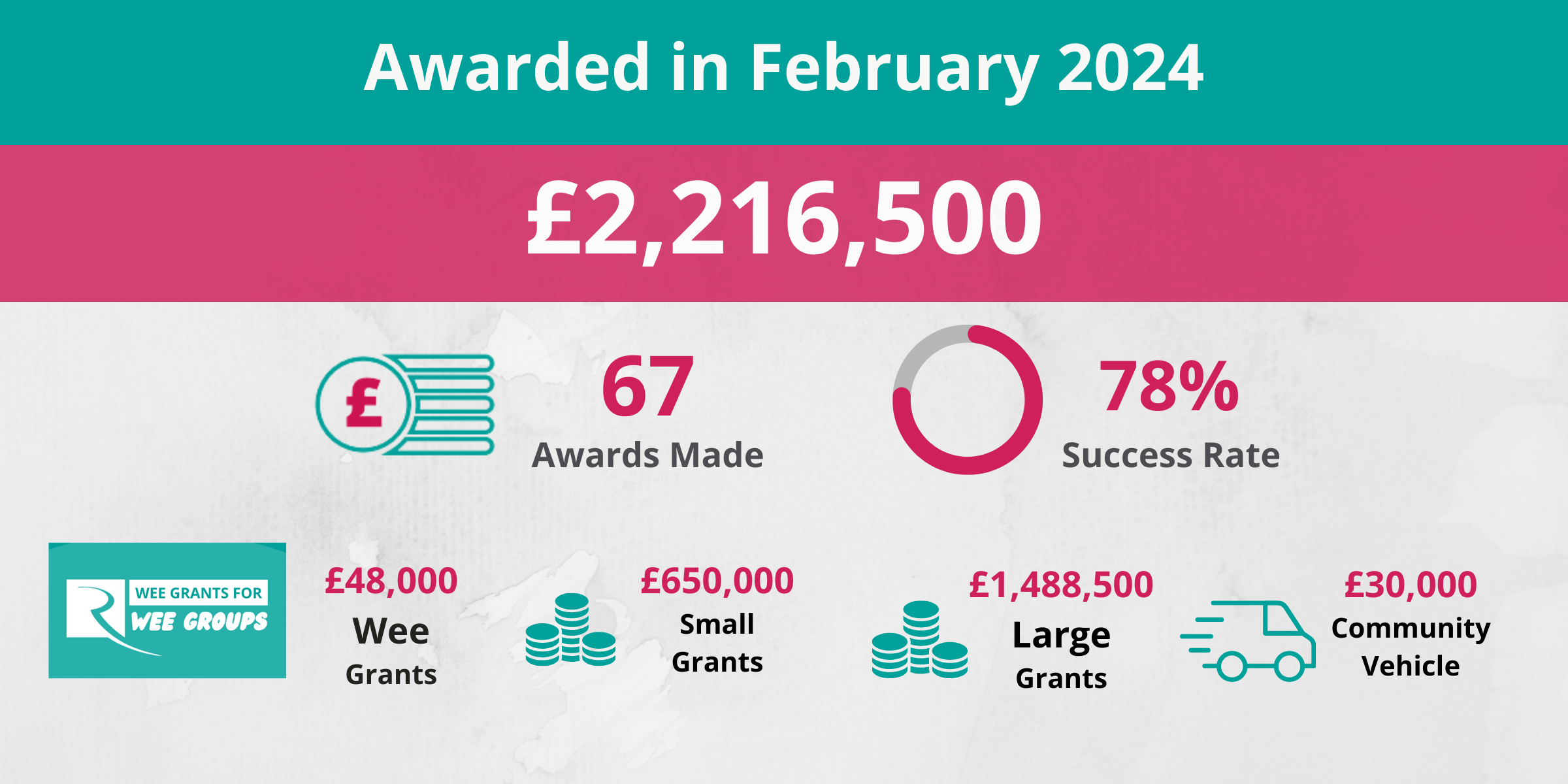 Awarded in February 2024

£2,216,500

£

67
Awards Made

78%
Success Rate

WEE GRANTS FOR
WEE GROUPS

£48,000
Wee
Grants

£650,000
Small
Grants

£1,488,500
Large
Grants

£30,000
Community
Vehicle