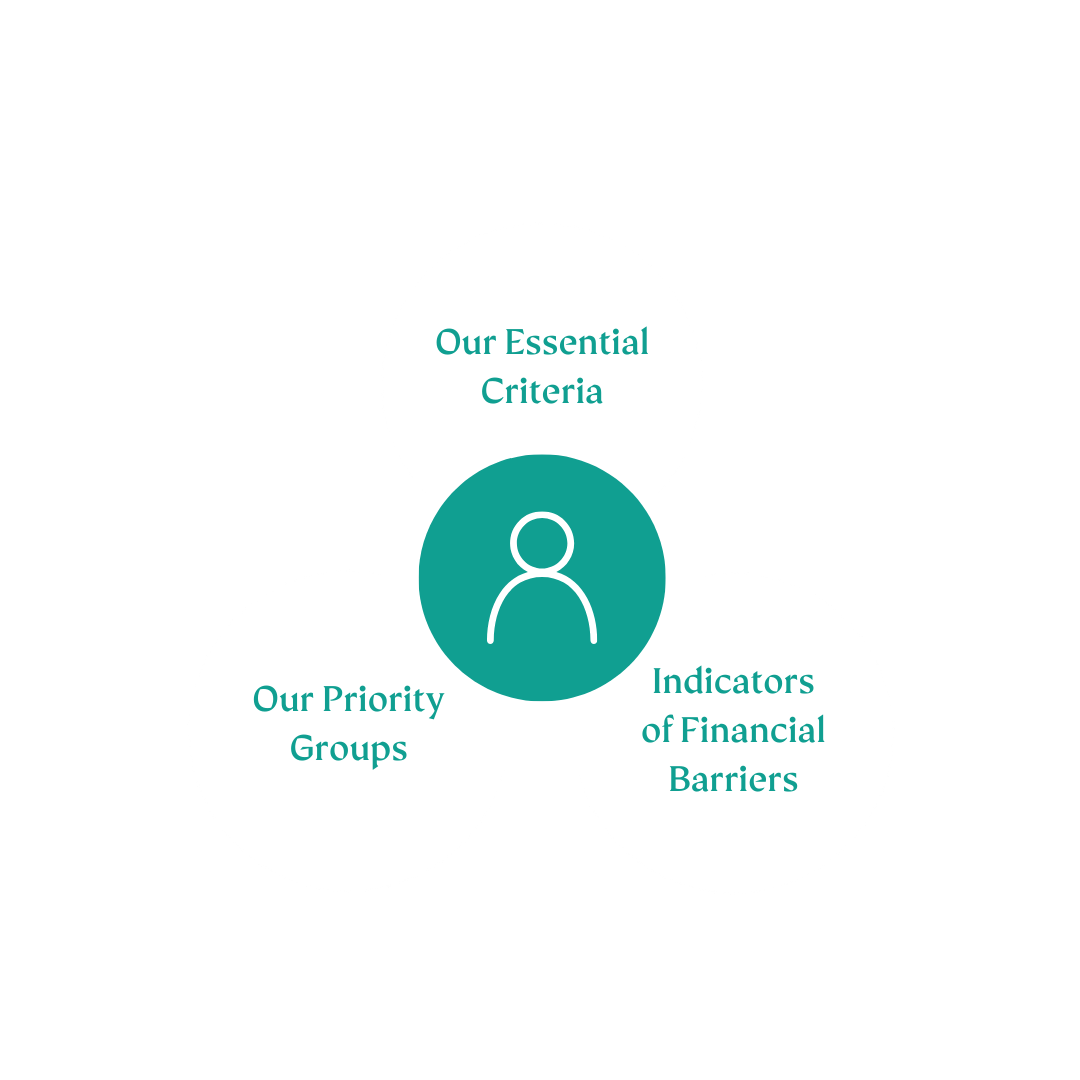 Our Essential Criteria

Our Priority Groups

Indicators of Financial Barriers