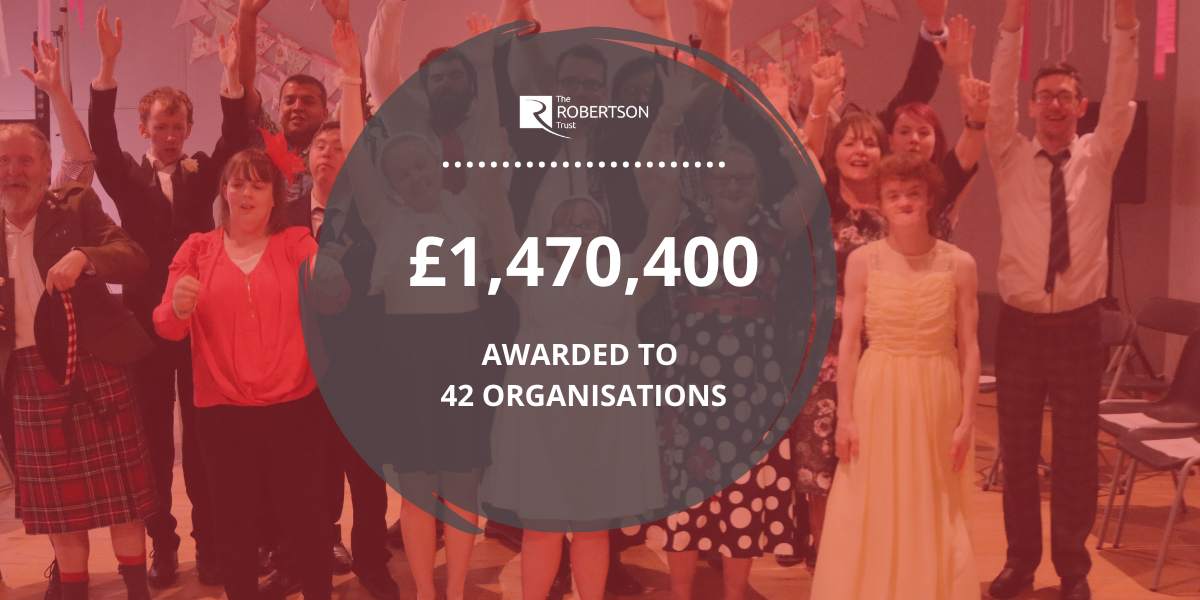 The
ROBERTSON
Trust

£1,470,400

AWARDED TO
42 ORGANISATIONS