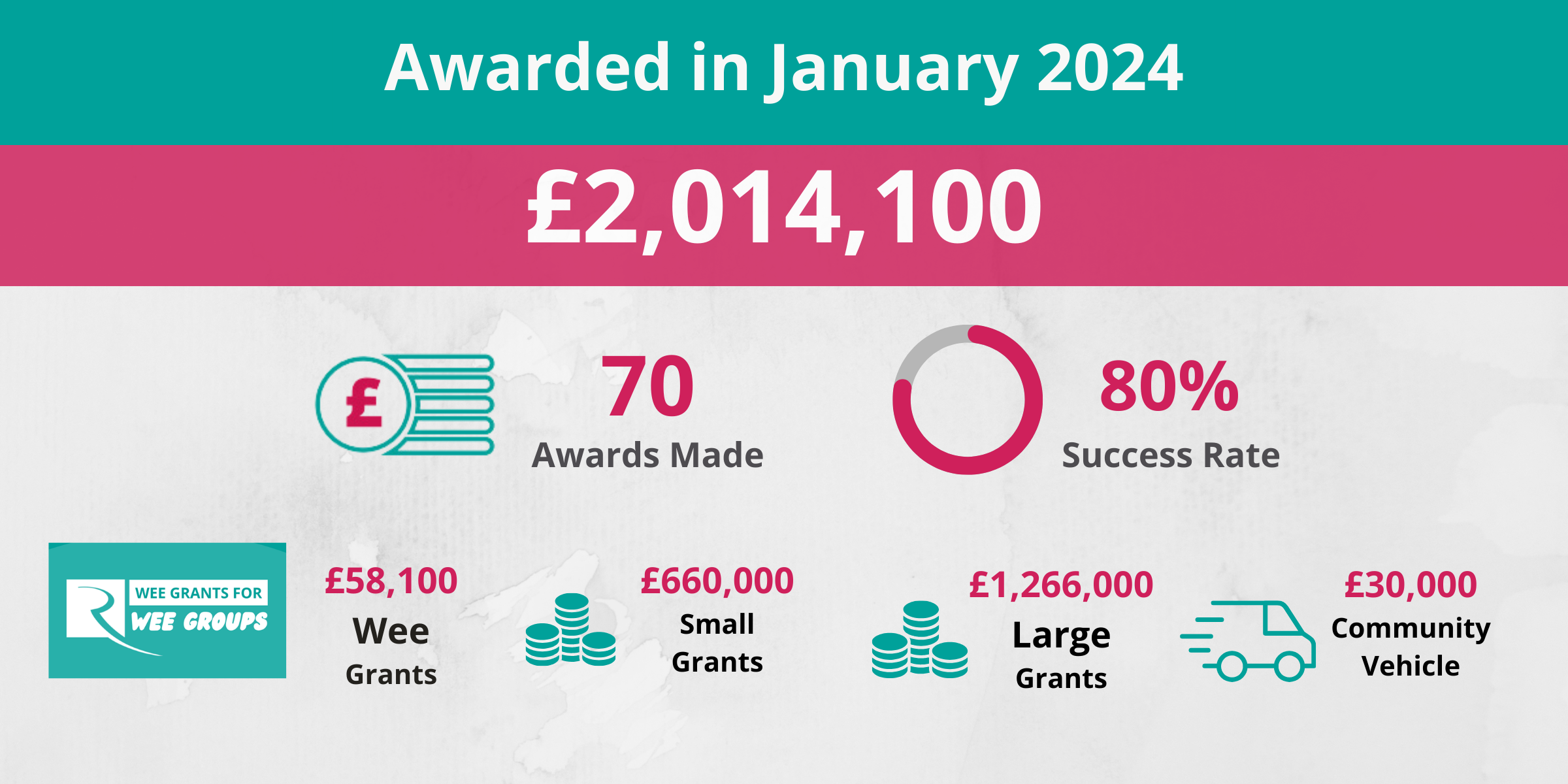 Awarded in January 2024

£2,014,100

£

70
Awards Made

80%
Success Rate

R WEE GRANTS FOR WEE GROUPS

£58,100
Wee Grants

£660,000
Small Grants

£1,266,000
Large Grants

£30,000
Community Vehicle