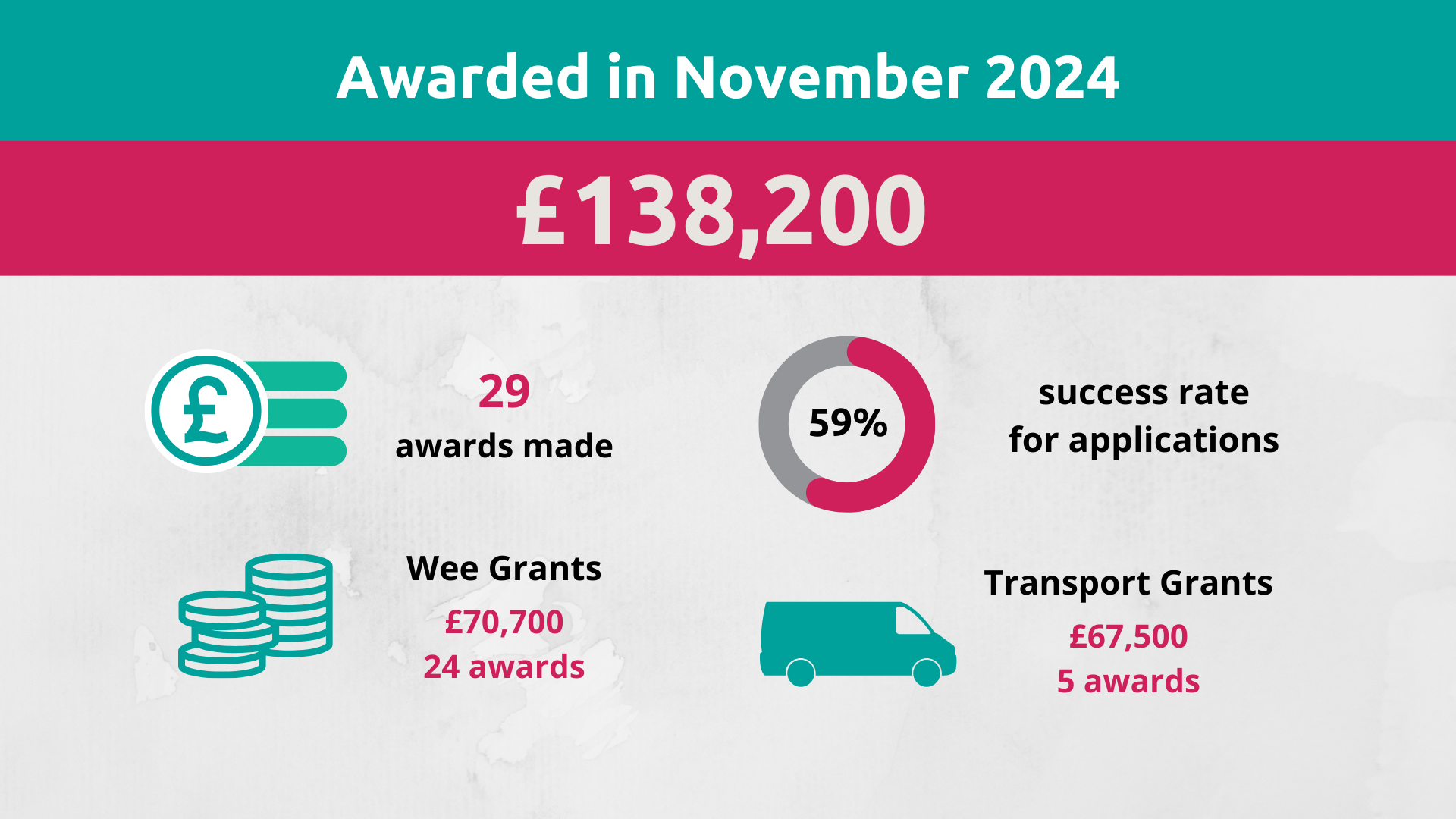 Awarded in November 2024

£138,200

29
awards made

59%

success rate
for applications

Wee Grants
£70,700
24 awards

Transport Grants
£67,500
5 awards