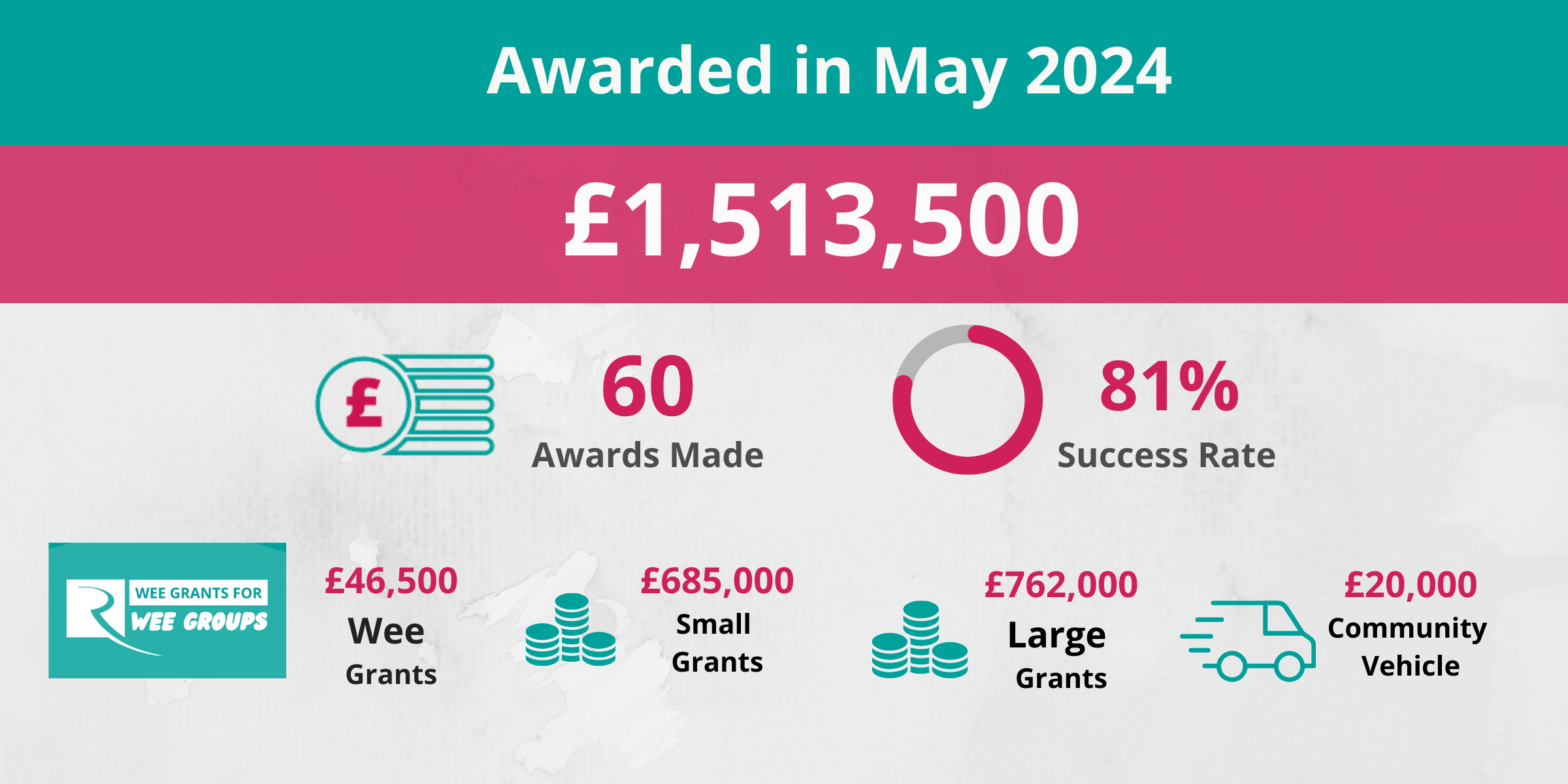 Awarded in May 2024

£1,513,500

£

60
Awards Made

81%
Success Rate

WEE GRANTS FOR
WEE GROUPS

£46,500
Wee
Grants

£685,000
Small
Grants

£762,000
Large
Grants

£20,000
Community
Vehicle