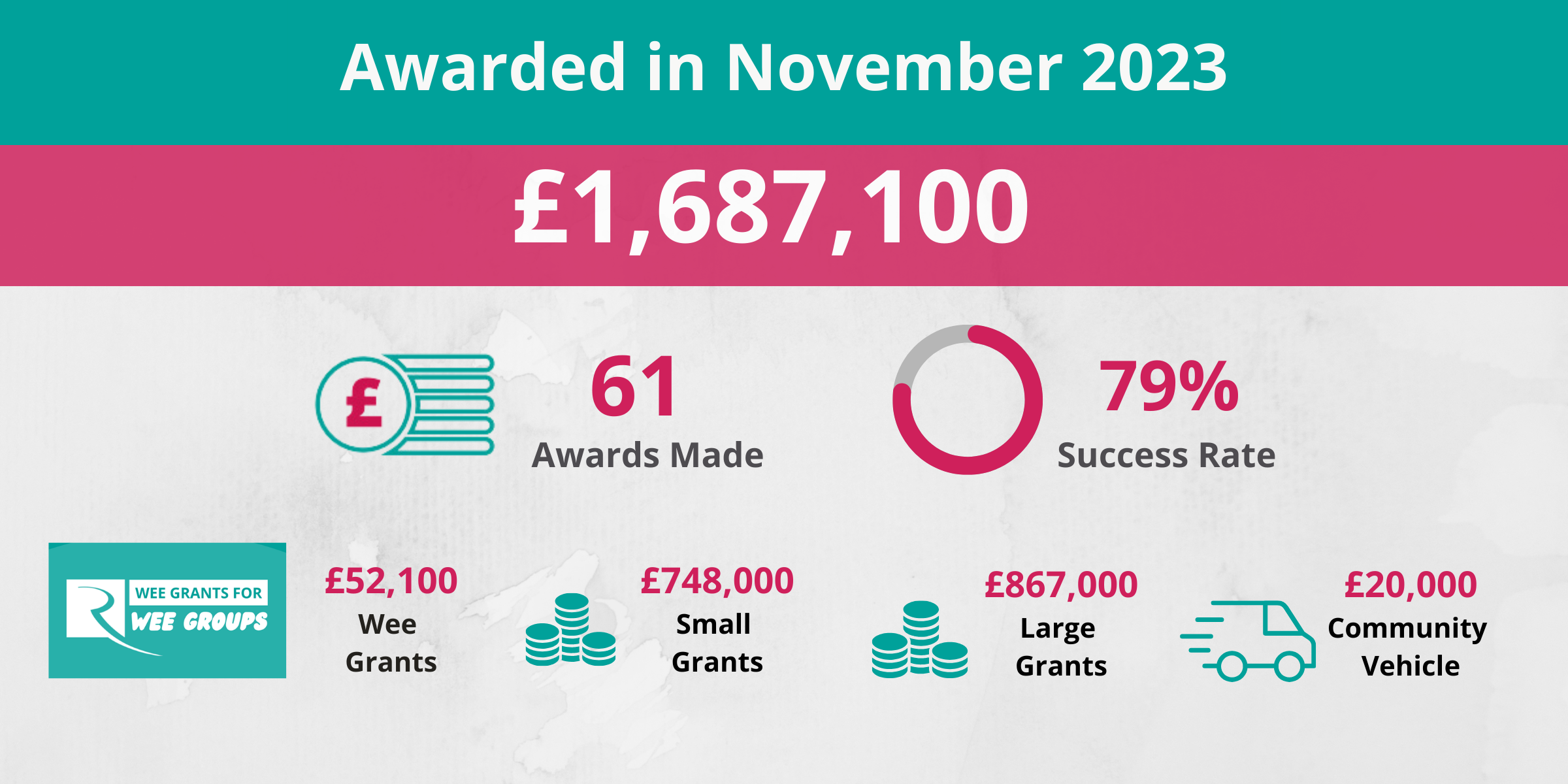 Awarded in November 2023

£1,687,100

£

61
Awards Made

79%
Success Rate

R WEE GRANTS FOR WEE GROUPS

£52,100
Wee Grants

£748,000
Small Grants

£867,000
Large Grants

£20,000
Community Vehicle