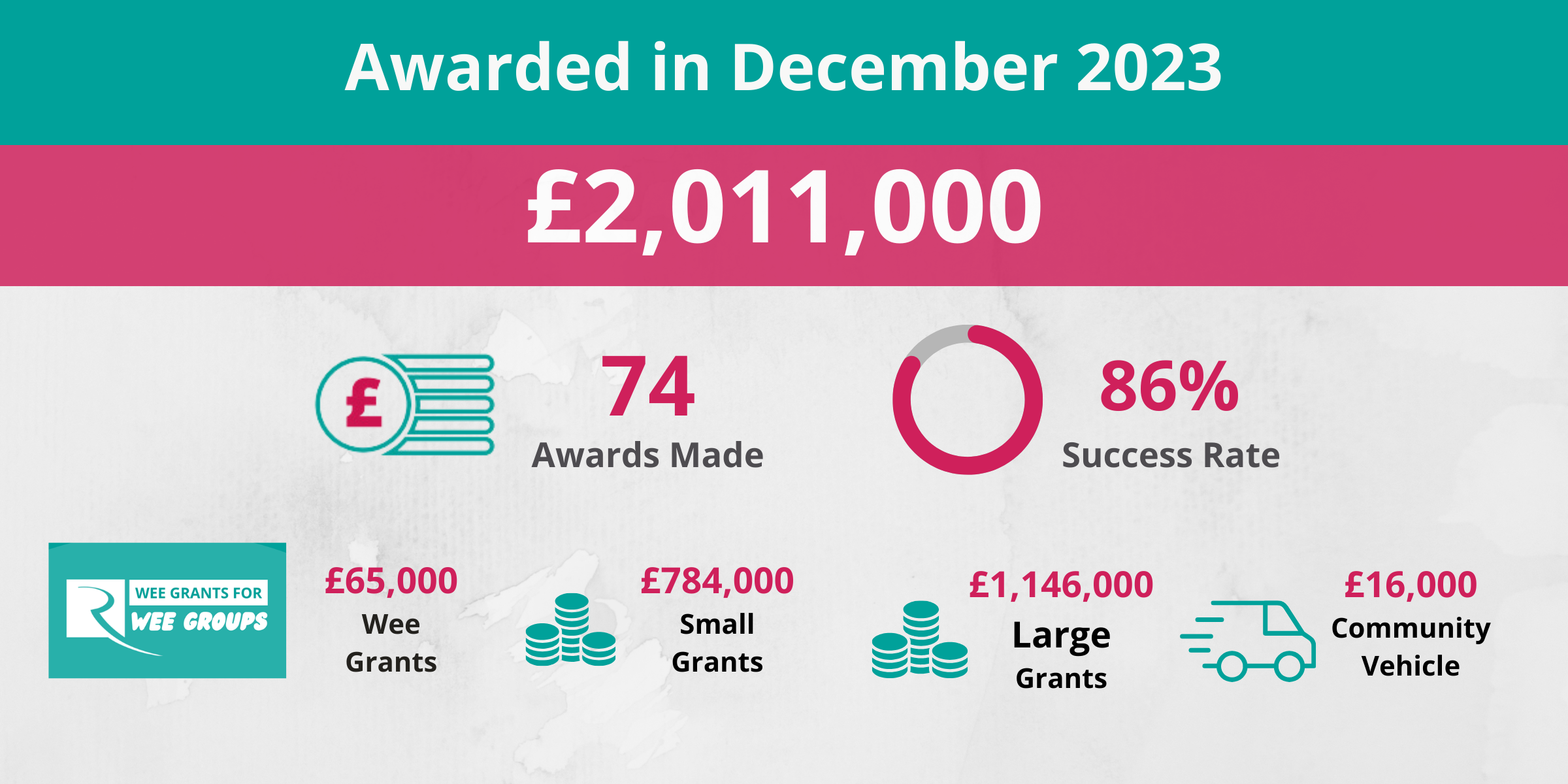 Awarded in December 2023

£2,011,000

£

74
Awards Made

86%
Success Rate

WEE GRANTS FOR
WEE GROUPS

£65,000
Wee Grants

£784,000
Small Grants

£1,146,000
Large Grants

£16,000
Community Vehicle